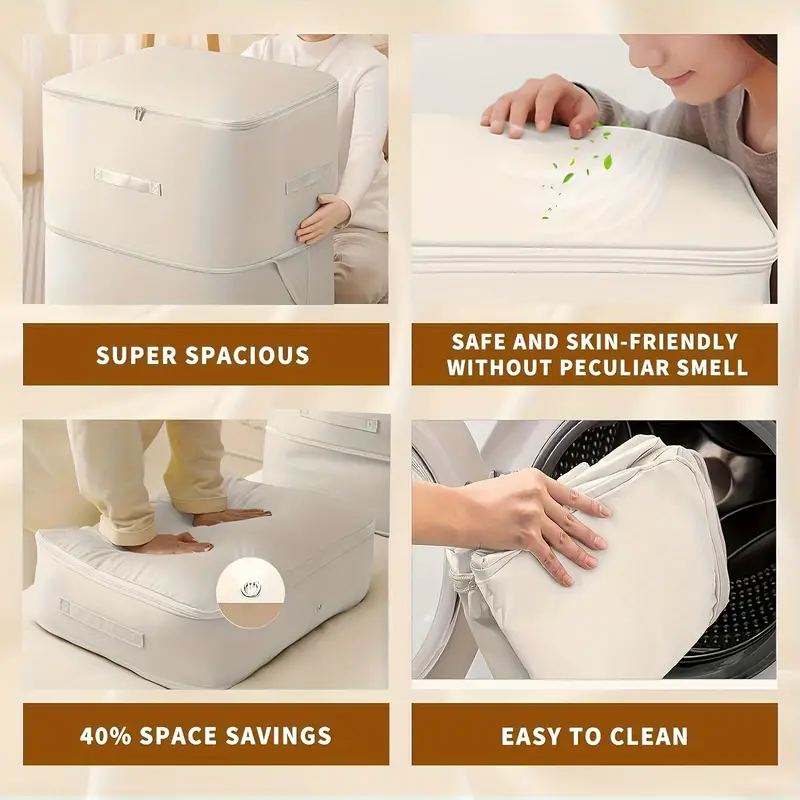 SUPER SPACIOUS

SAFE AND SKIN-FRIENDLY WITHOUT PECULIAR SMELL

40% SPACE SAVINGS

EASY TO CLEAN