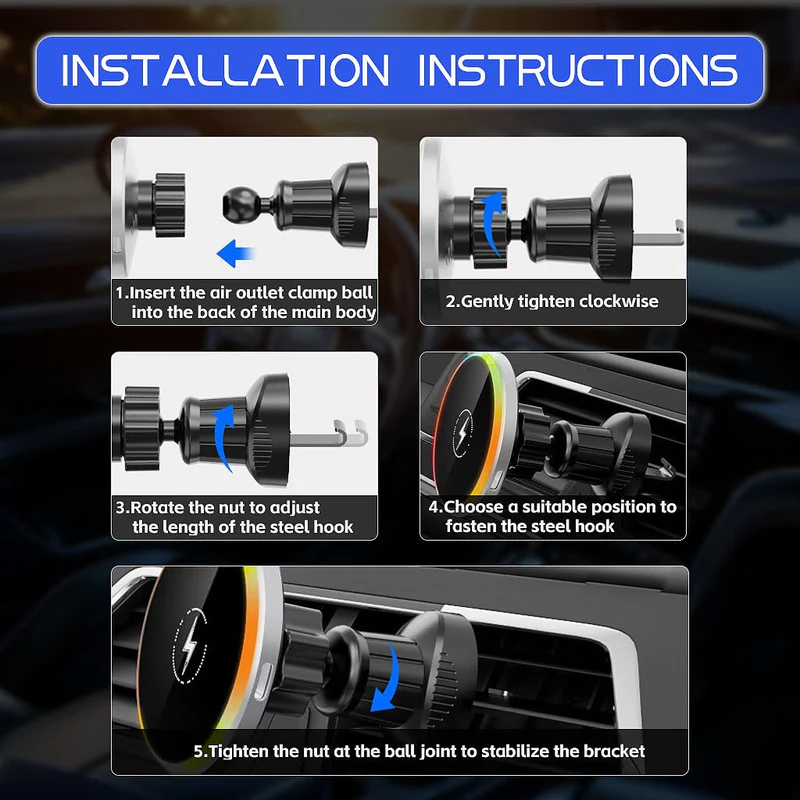 INSTALLATION INSTRUCTIONS

1.Insert the air outlet clamp ball into the back of the main body

2.Gently tighten clockwise

3.Rotate the nut to adjust the length of the steel hook

4.Choose a suitable position to fasten the steel hook

5.Tighten the nut at the ball joint to stabilize the bracket